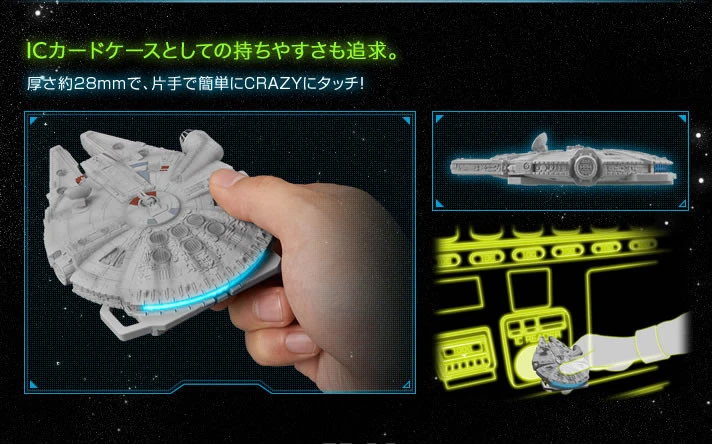 ICカードケースとしての持ちやすさも追求。

厚さ約28mmで、片手で簡単にCRAZYにタッチ!